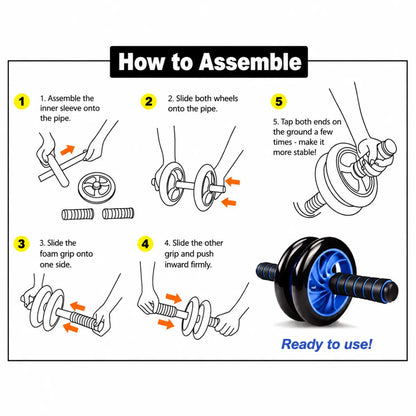 How to Assemble

1

1. Assemble the inner sleeve onto the pipe.

2

2. Slide both wheels onto the pipe.

5

5. Tap both ends on the ground a few times - make it more stable!

3

3. Slide the foam grip onto one side.

4

4. Slide the other grip and push inward firmly.

Ready to use!