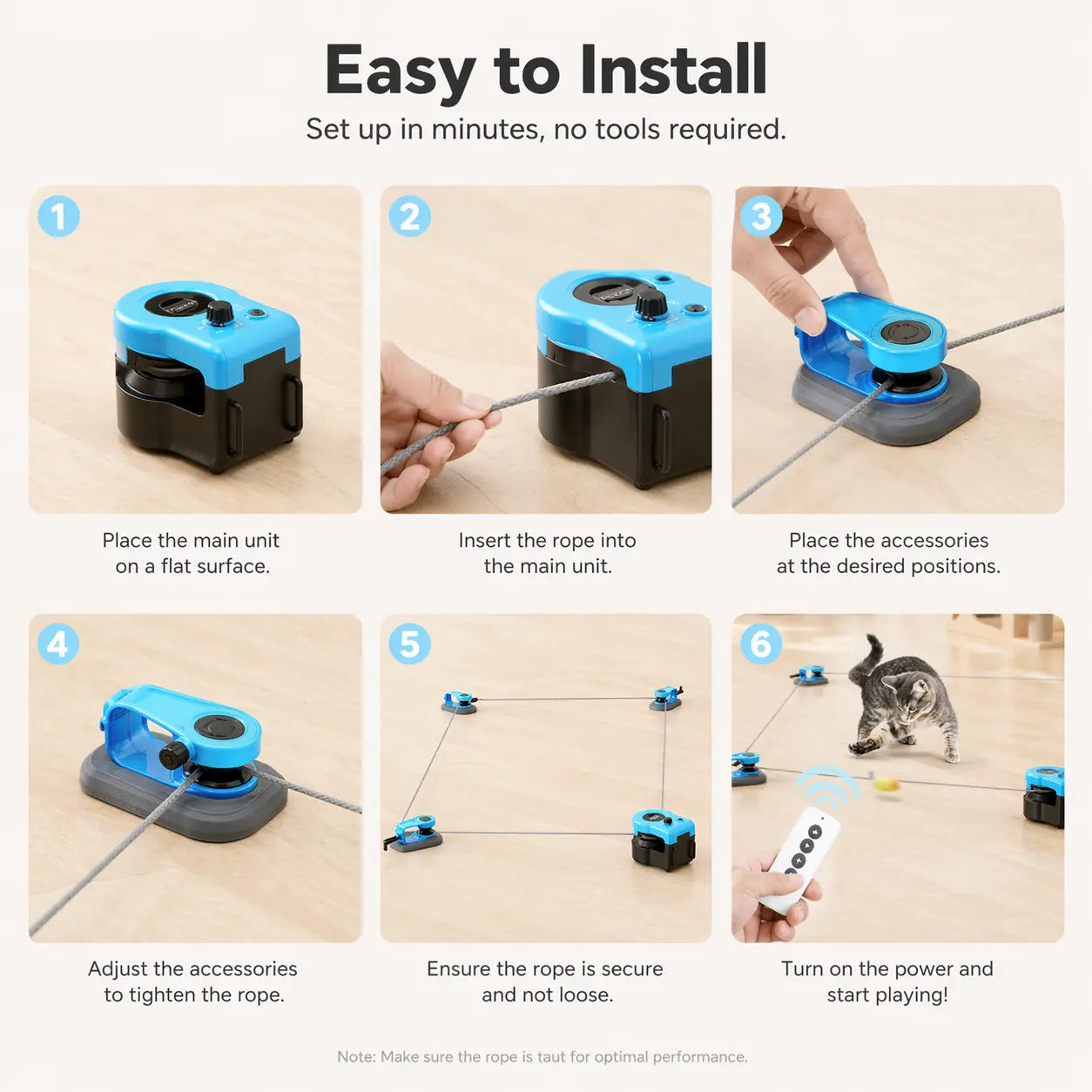 Easy to Install
Set up in minutes, no tools required.

1
Place the main unit on a flat surface.

2
Insert the rope into the main unit.

3
Place the accessories at the desired positions.

4
Adjust the accessories to tighten the rope.

5
Ensure the rope is secure and not loose.

6
Turn on the power and start playing!

Note: Make sure the rope is taut for optimal performance.