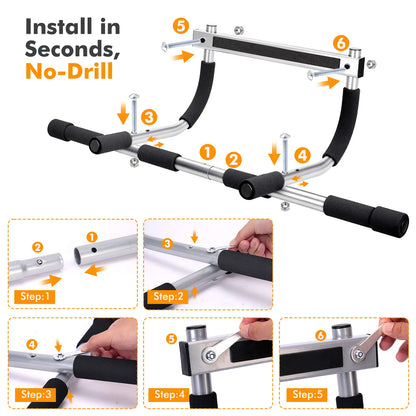 Install in Seconds, No-Drill

5

6

3

1

2

4

2

1

Step:1

3

Step:2

4

Step:3

5

Step:4

6

Step:5