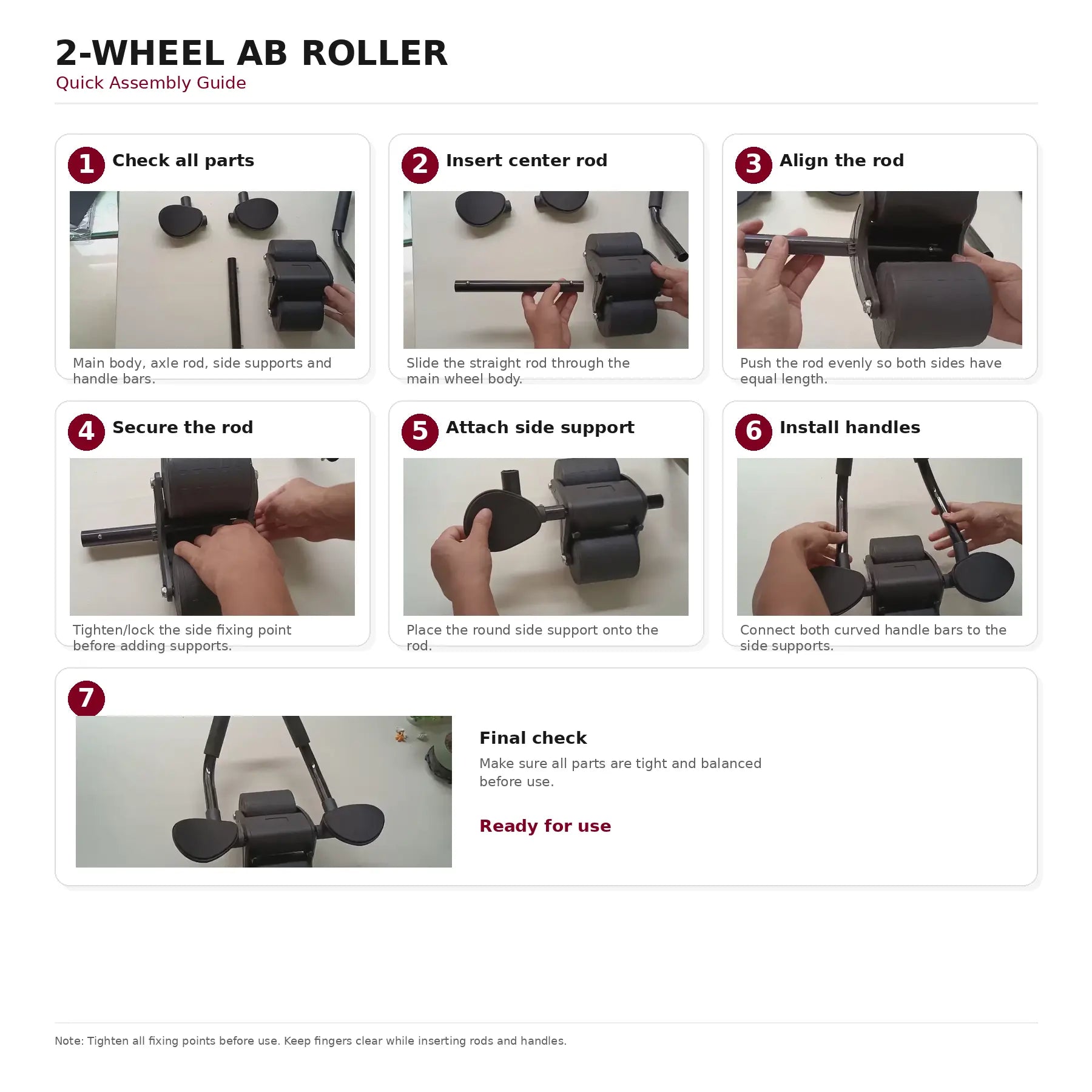 2-WHEEL AB ROLLER
Quick Assembly Guide

1 Check all parts

Main body, axle rod, side supports and handle bars.

2 Insert center rod

Slide the straight rod through the main wheel body.

3 Align the rod

Push the rod evenly so both sides have equal length.

4 Secure the rod

Tighten/lock the side fixing point before adding supports.

5 Attach side support

Place the round side support onto the rod.

6 Install handles

Connect both curved handle bars to the side supports.

7

Final check

Make sure all parts are tight and balanced before use.

Ready for use

Note: Tighten all fixing points before use. Keep fingers clear while inserting rods and handles.